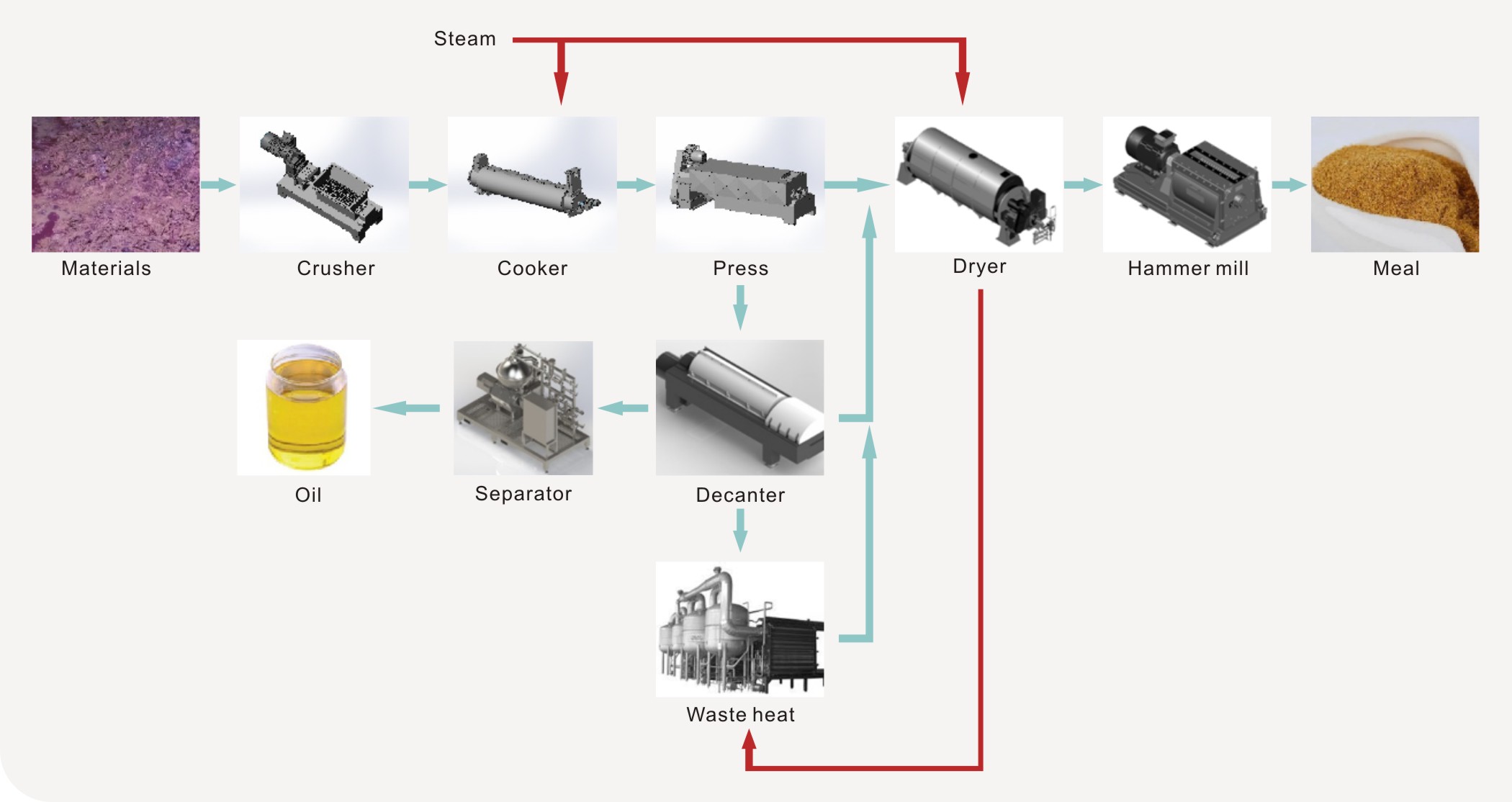 Steam

Materials

Crusher

Cooker

Press

Dryer

Hammer mill

Meal

Oil

Separator

Decanter

Waste heat