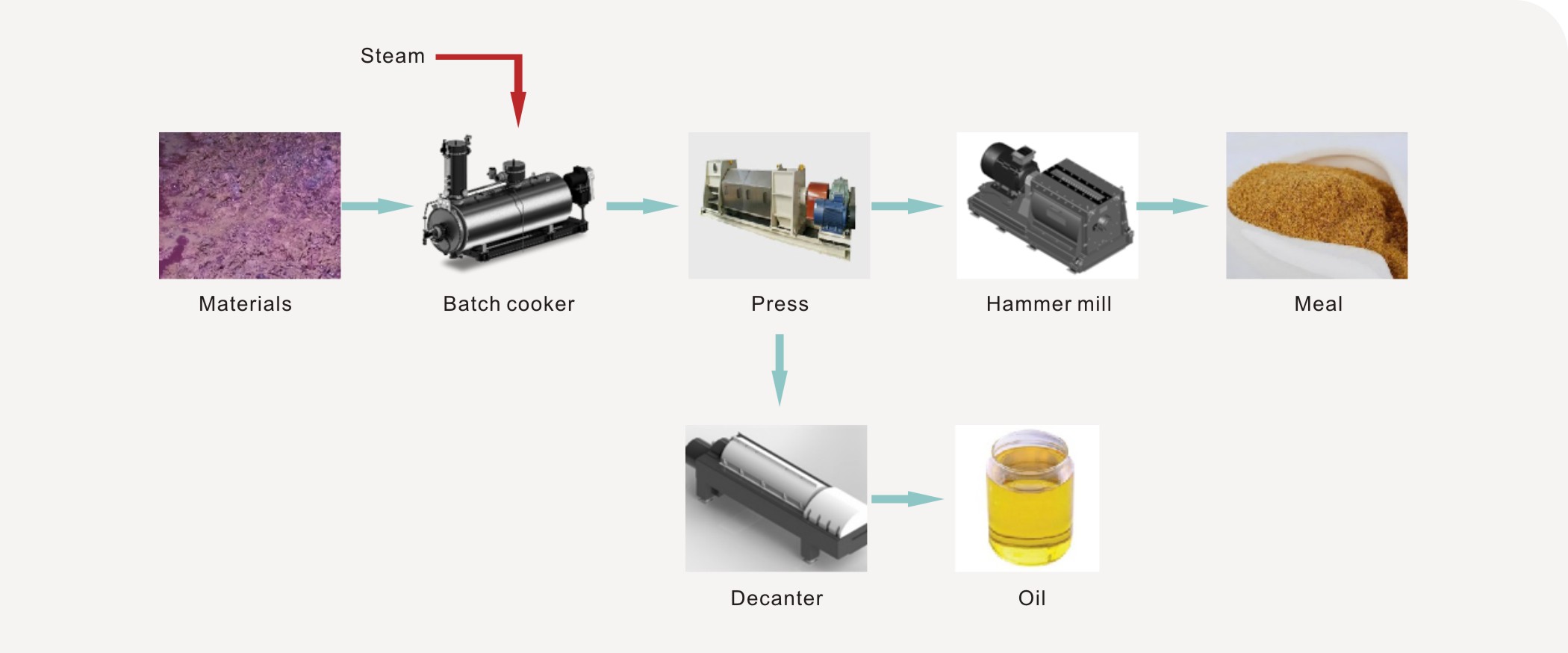 Steam

Materials

Batch cooker

Press

Hammer mill

Meal

Decanter

Oil